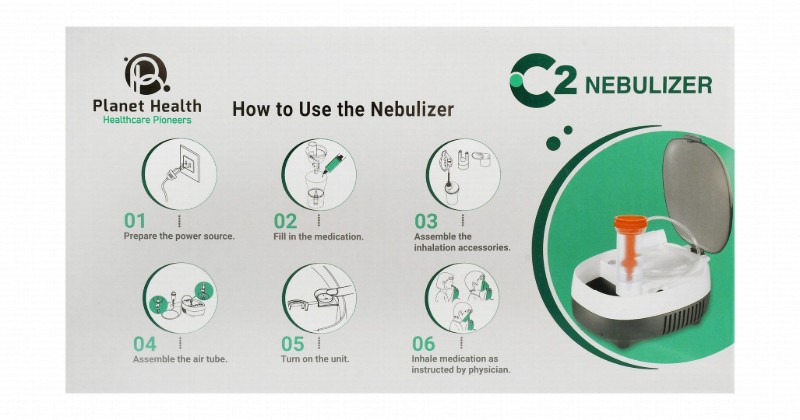 Planet Health
Healthcare Pioneers

How to Use the Nebulizer

C2 NEBULIZER

01
Prepare the power source.

02
Fill in the medication.

03
Assemble the inhalation accessories.

04
Assemble the air tube.

05
Turn on the unit.

06
Inhale medication as instructed by physician.